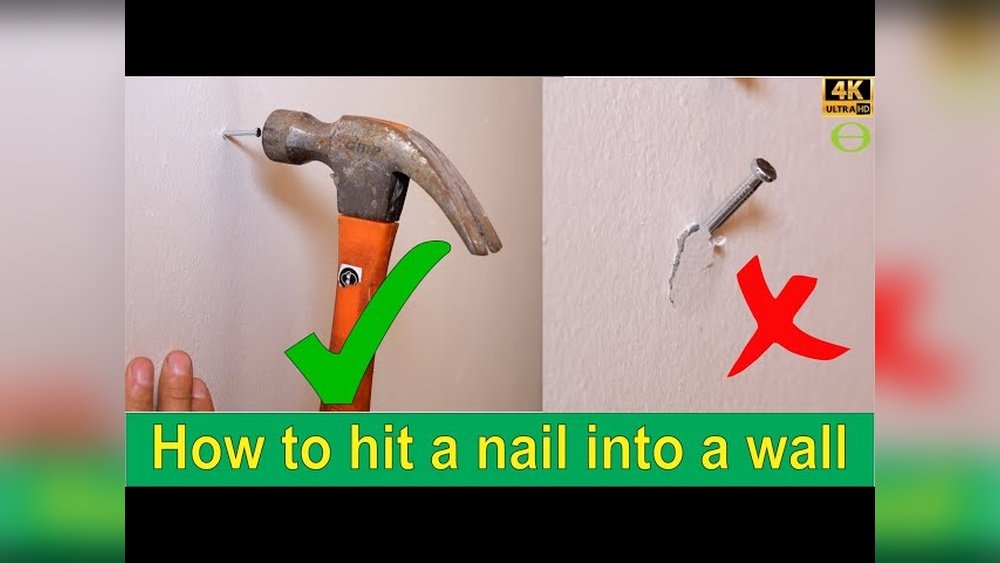 4K
ULTRA HD

How to hit a nail into a wall