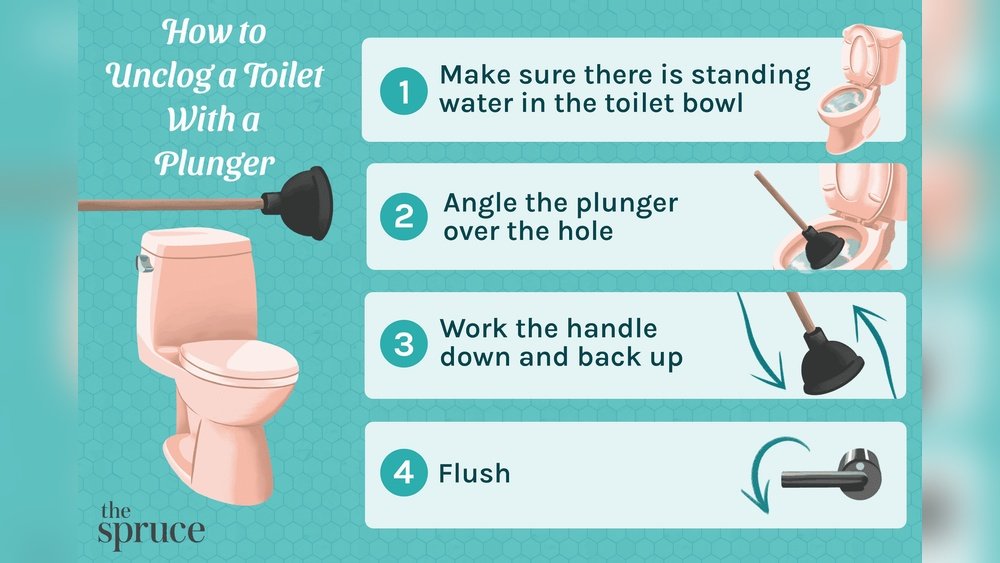 How to Unclog a Toilet With a Plunger

1 Make sure there is standing water in the toilet bowl

2 Angle the plunger over the hole

3 Work the handle down and back up

4 Flush

the spruce